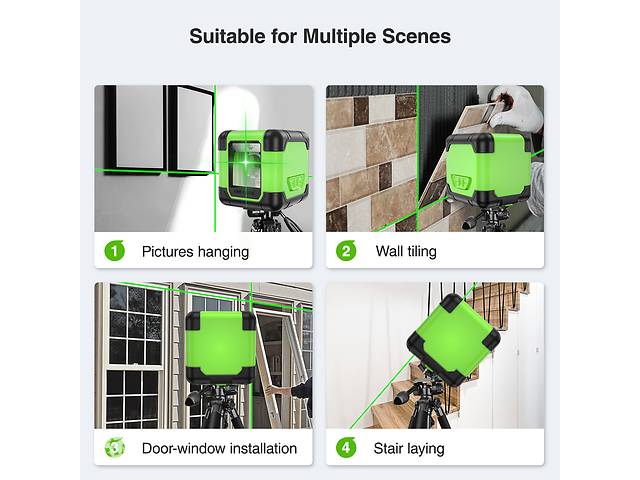 Suitable for Multiple Scenes

1 Pictures hanging

2 Wall tiling

3 Door-window installation

4 Stair laying