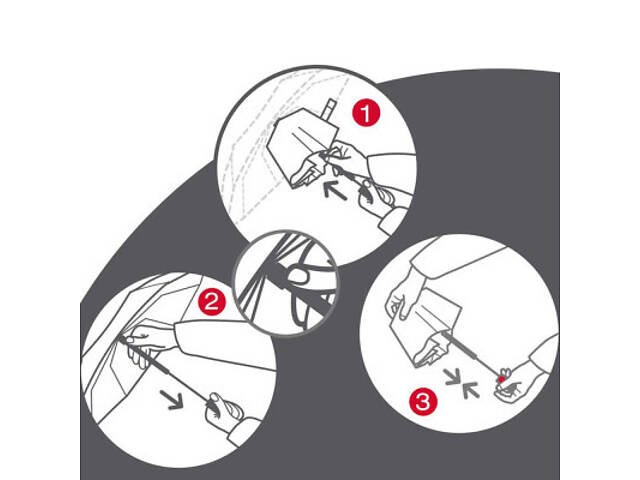 1

2

3