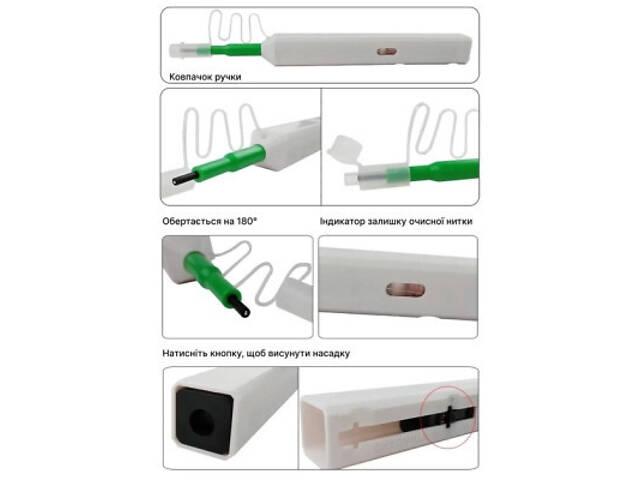 Ковпачок ручки

Обертається на 180°

Індикатор залишку очисної нитки

Натисніть кнопку, щоб висунути насадку