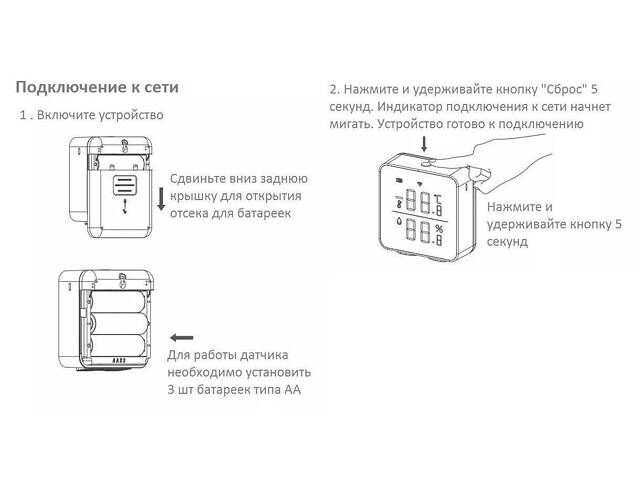 Подключение к сети

1 . Включите устройство

Сдвиньте вниз заднюю крышку для открытия отсека для батареек

Для работы датчика необходимо установить 3 шт батареек типа АА

2. Нажмите и удерживайте кнопку "Сброс" 5 секунд. Индикатор подключения к сети начнет мигать. Устройство готово к подключению

88.8 ℃

88.8 %

Нажмите и удерживайте кнопку 5 секунд