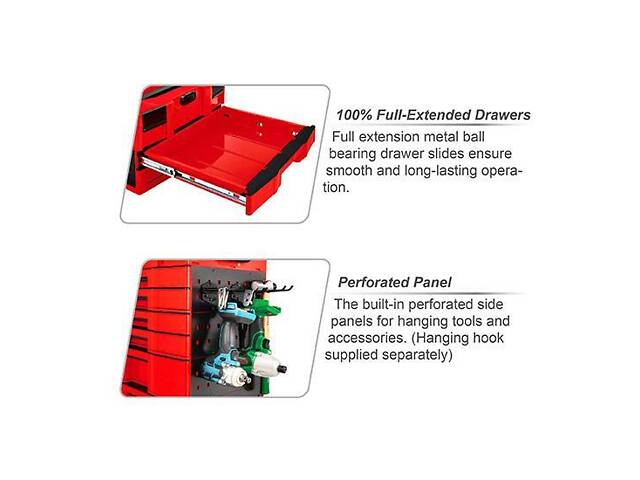 100% Full-Extended Drawers

Full extension metal ball bearing drawer slides ensure smooth and long-lasting operation.

Perforated Panel

The built-in perforated side panels for hanging tools and accessories. (Hanging hook supplied separately)