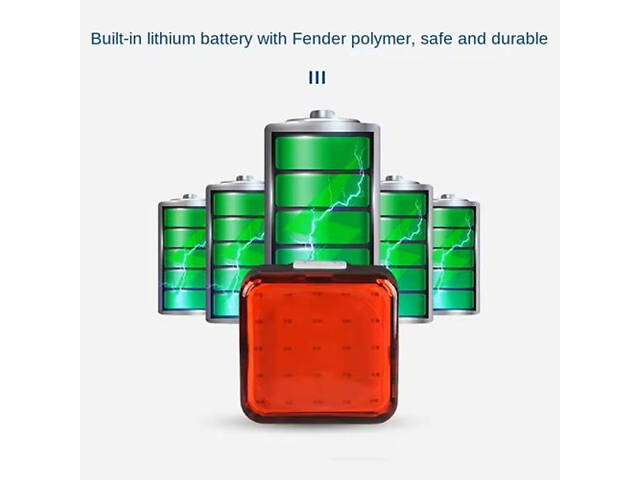 Built-in lithium battery with Fender polymer, safe and durable

III