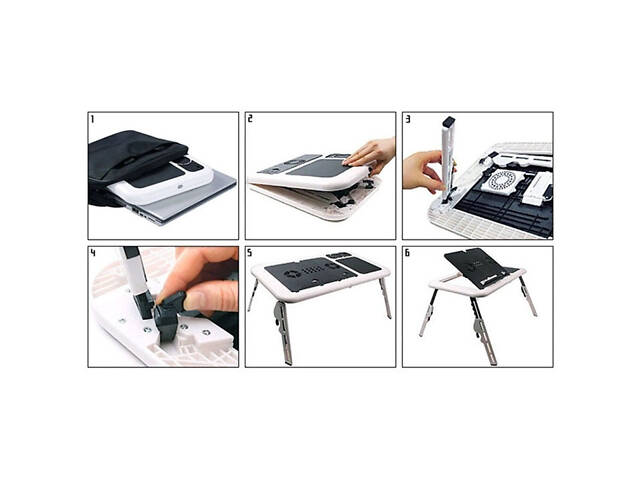 1

2

3

4

5

6