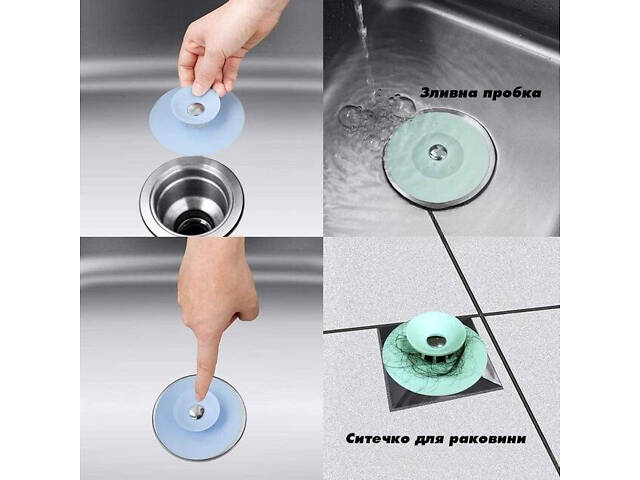 Зливна пробка

Ситечко для раковини