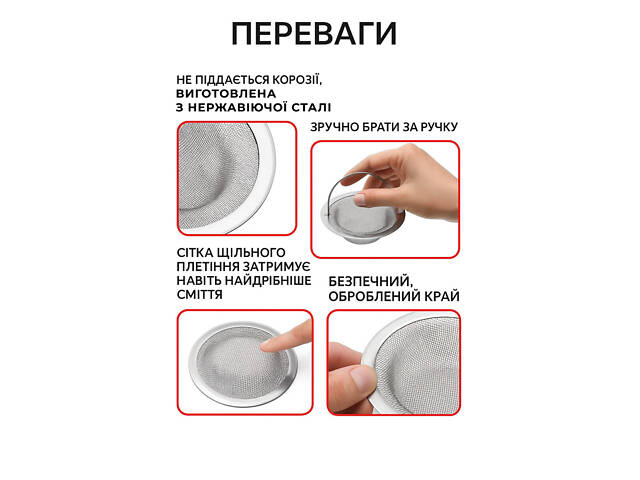 ПЕРЕВАГИ

НЕ ПІДДАЄТЬСЯ КОРОЗІЇ, ВИГОТОВЛЕНА З НЕРЖАВІЮЧОЇ СТАЛІ

ЗРУЧНО БРАТИ ЗА РУЧКУ

СІТКА ЩІЛЬНОГО ПЛЕТІННЯ ЗАТРИМУЄ НАВІТЬ НАЙДРІБНІШЕ СМІТТЯ

БЕЗПЕЧНИЙ, ОБРОБЛЕНИЙ КРАЙ