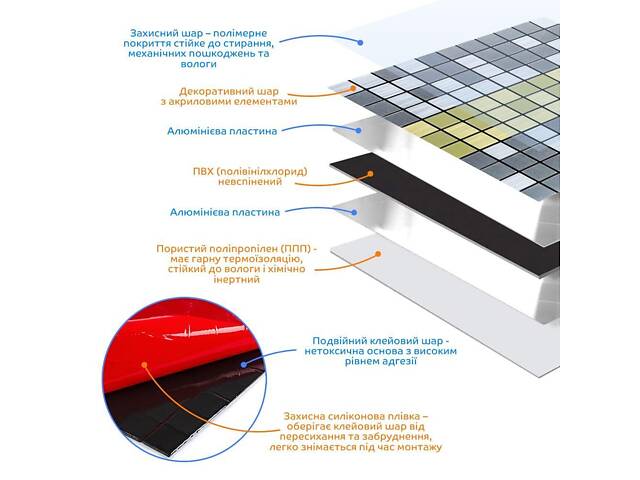 Захисний шар – полімерне покриття стійке до стирання, механічних пошкоджень та вологи

Декоративний шар з акриловими елементами

Алюмінієва пластина

ПВХ (полівінілхлорид) невспінений

Алюмінієва пластина

Пористий поліпропілен (ППП) - має гарну термоізоляцію, стійкий до вологи і хімічно інертний

Подвійний клейовий шар - нетоксична основа з високим рівнем адгезії

Захисна силіконова плівка – оберігає клейовий шар від пересихання та забруднення, легко знімається під час монтажу