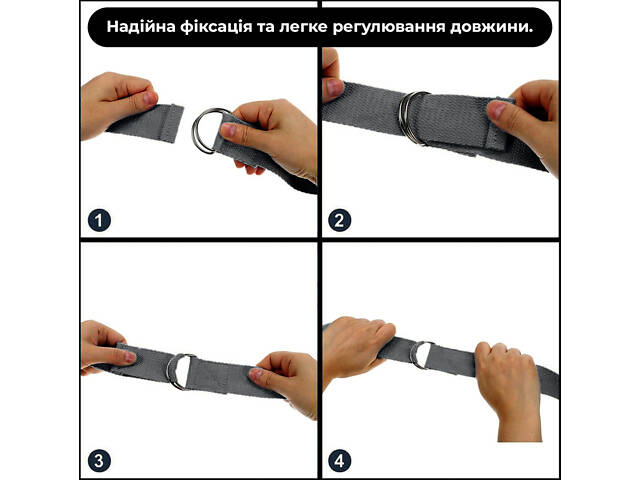 Надійна фіксація та легке регулювання довжини.

1

2

3

4