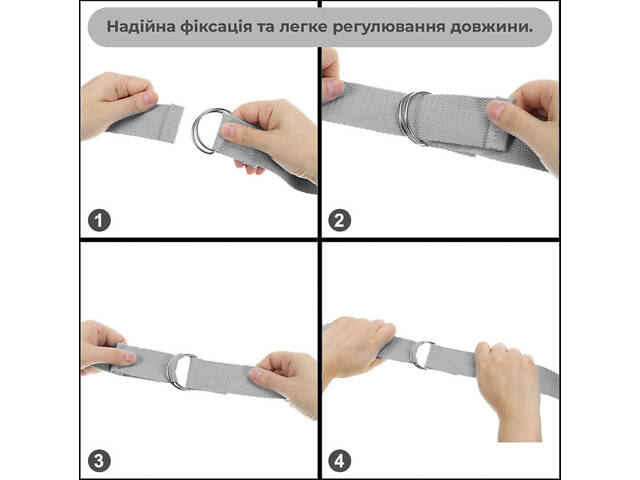 Надійна фіксація та легке регулювання довжини.

1

2

3

4