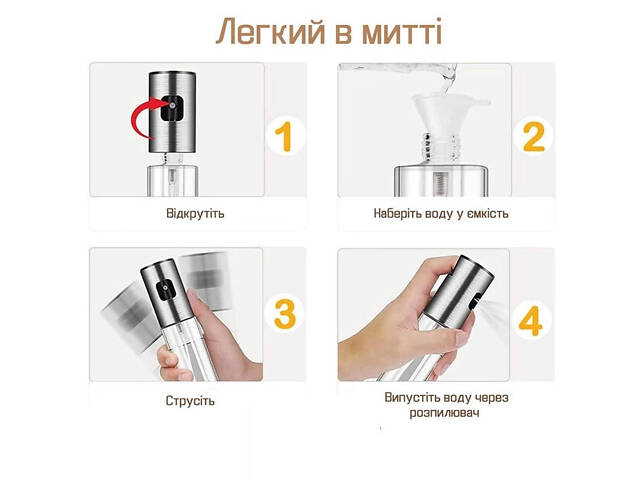 Легкий в митті

1

Відкрутіть

2

Наберіть воду у ємкість

3

Струсіть

4

Випустіть воду через розпилювач