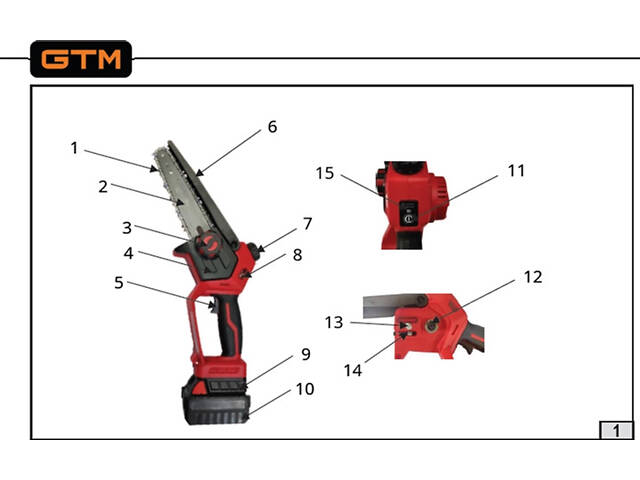 GTM

1
6
2
3
7
4
8
5
9
10
15
11
12
13
14

1