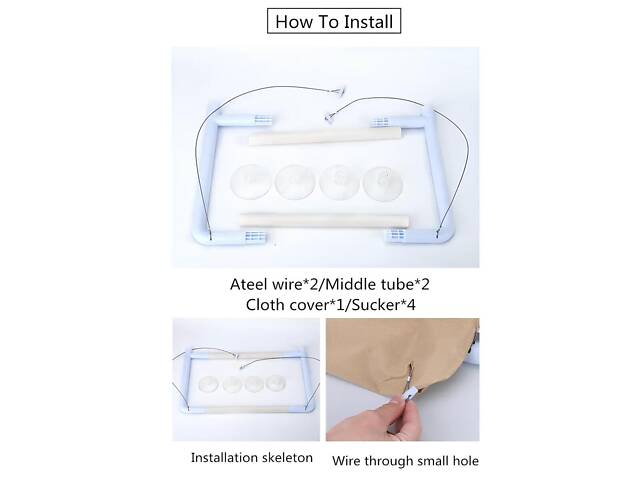 How To Install

Ateel wire*2/Middle tube*2
Cloth cover*1/Sucker*4

Installation skeleton

Wire through small hole