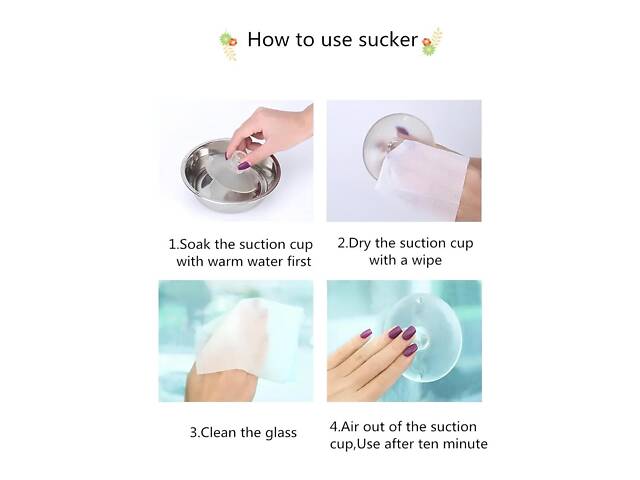 How to use sucker

1.Soak the suction cup with warm water first

2.Dry the suction cup with a wipe

3.Clean the glass

4.Air out of the suction cup,Use after ten minute