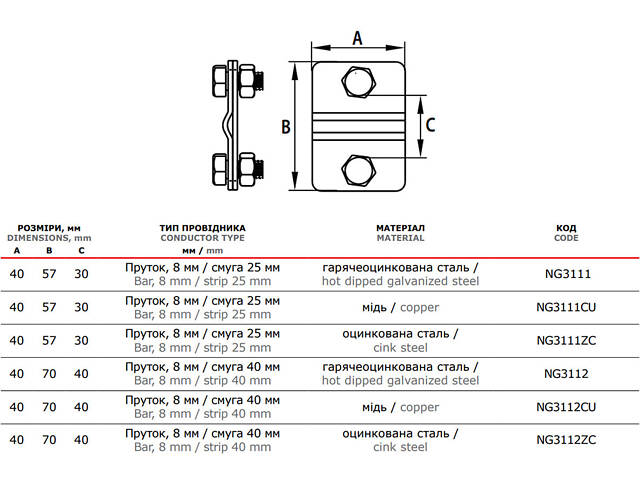 A

B

C

| РОЗМІРИ, мм DIMENSIONS, mm A | B | C | ТИП ПРОВІДНИКА CONDUCTOR TYPE мм / mm | МАТЕРІАЛ MATERIAL | КОД CODE |
|---|---|---|---|---|---|
| 40 | 57 | 30 | Пруток, 8 мм / смуга 25 мм Bar, 8 mm / strip 25 mm | гарячеоцинкована сталь / hot dipped galvanized steel | NG3111 |
| 40 | 57 | 30 | Пруток, 8 мм / смуга 25 мм Bar, 8 mm / strip 25 mm | мідь / copper | NG3111CU |
| 40 | 57 | 30 | Пруток, 8 мм / смуга 25 мм Bar, 8 mm / strip 25 mm | оцинкована сталь / cink steel | NG3111ZC |
| 40 | 70 | 40 | Пруток, 8 мм / смуга 40 мм Bar, 8 mm / strip 40 mm | гарячеоцинкована сталь / hot dipped galvanized steel | NG3112 |
| 40 | 70 | 40 | Пруток, 8 мм / смуга 40 мм Bar, 8 mm / strip 40 mm | мідь / copper | NG3112CU |
| 40 | 70 | 40 | Пруток, 8 мм / смуга 40 мм Bar, 8 mm / strip 40 mm | оцинкована сталь / cink steel | NG3112ZC |