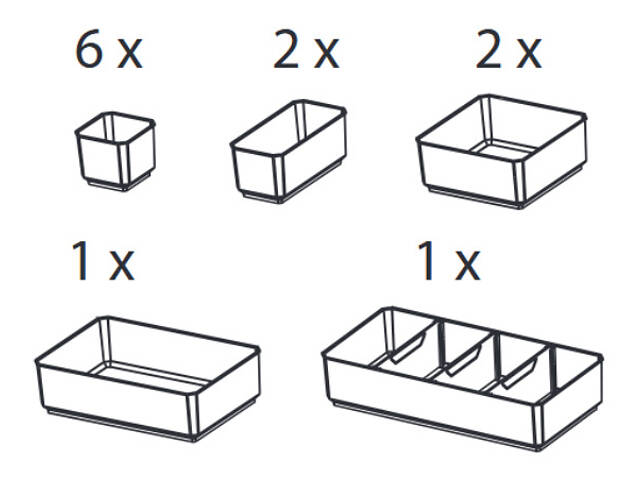 6 x

2 x

2 x

1 x

1 x