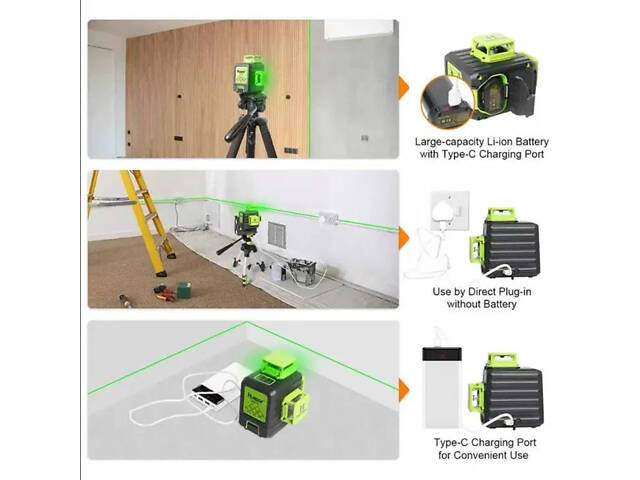 Large-capacity Li-ion Battery with Type-C Charging Port

Use by Direct Plug-in without Battery

Type-C Charging Port for Convenient Use