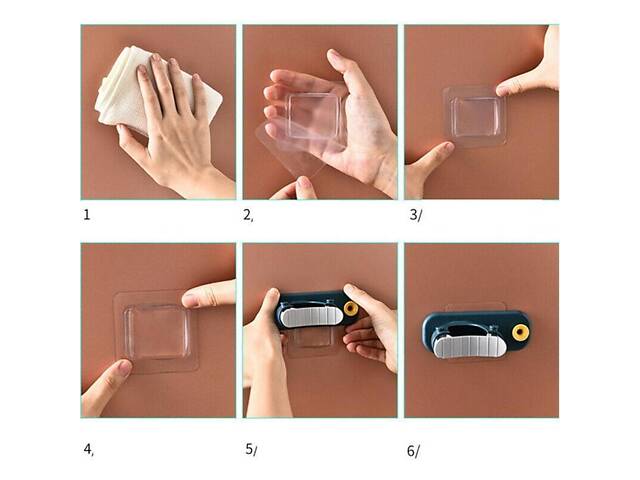 1

2,

3/

4,

5/

6/