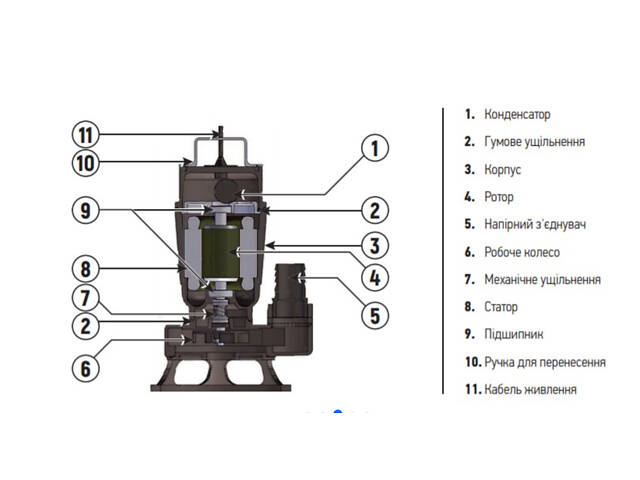 11
10
9
8
7
2
6
1
2
3
4
5

1. Конденсатор
2. Гумове ущільнення
3. Корпус
4. Ротор
5. Напірний з'єднувач
6. Робоче колесо
7. Механічне ущільнення
8. Статор
9. Підшипник
10. Ручка для перенесення
11. Кабель живлення