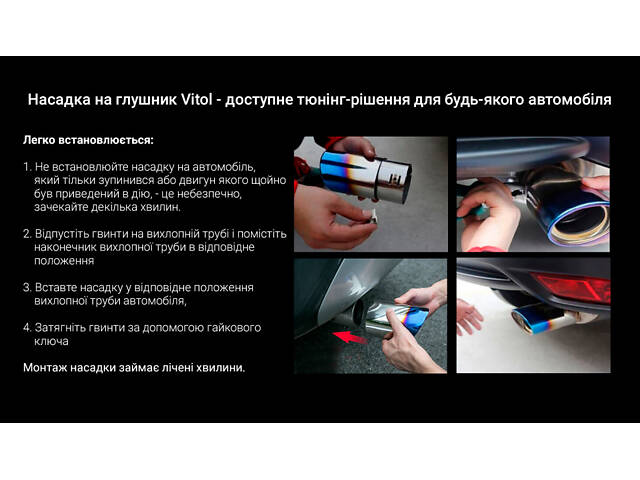 Насадка на глушник Vitol - доступне тюнінг-рішення для будь-якого автомобіля

Легко встановлюється:

1. Не встановлюйте насадку на автомобіль, який тільки зупинився або двигун якого щойно був приведений в дію, - це небезпечно, зачекайте декілька хвилин.

2. Відпустіть гвинти на вихлопній трубі і помістіть наконечник вихлопної труби в відповідне положення

3. Вставте насадку у відповідне положення вихлопної труби автомобіля,

4. Затягніть гвинти за допомогою гайкового ключа

Монтаж насадки займає лічені хвилини.