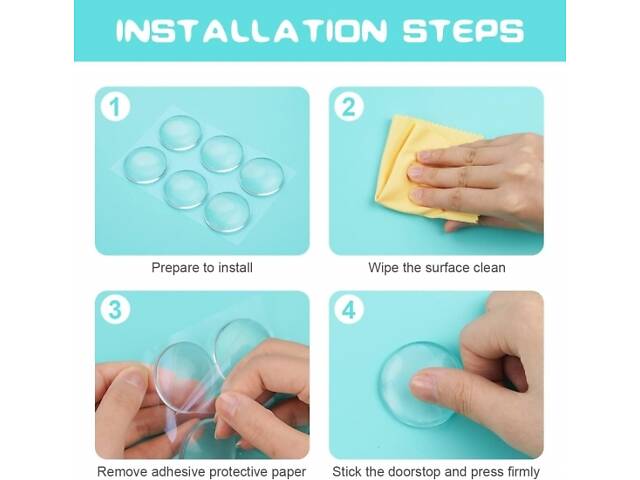 INSTALLATION STEPS

1

Prepare to install

2

Wipe the surface clean

3

Remove adhesive protective paper

4

Stick the doorstop and press firmly