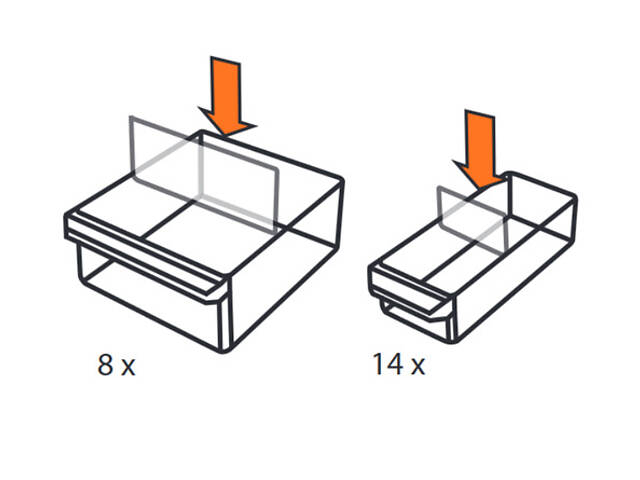 8 x

14 x