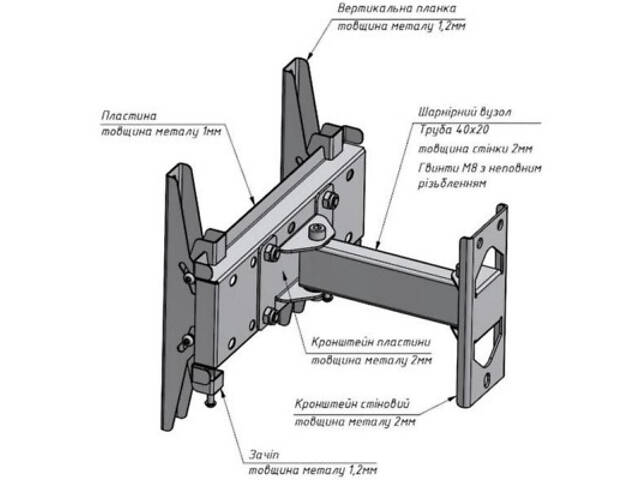 Вертикальна планка
товщина металу 1,2мм

Пластина
товщина металу 1мм

Шарнірний вузол
Труба 40х20
товщина стінки 2мм
Гвинти М8 з неповним різьбленням

Кронштейн пластини
товщина металу 2мм

Кронштейн стіновий
товщина металу 2мм

Зачіп
товщина металу 1,2мм