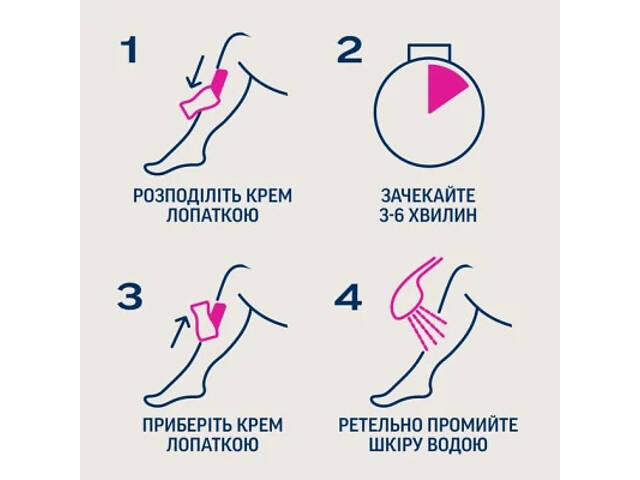 1

РОЗПОДІЛІТЬ КРЕМ ЛОПАТКОЮ

2

ЗАЧЕКАЙТЕ 3-6 ХВИЛИН

3

ПРИБЕРІТЬ КРЕМ ЛОПАТКОЮ

4

РЕТЕЛЬНО ПРОМИЙТЕ ШКІРУ ВОДОЮ