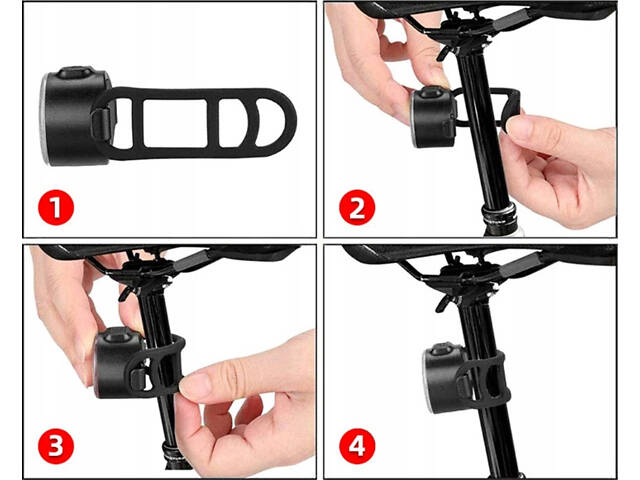 1

2

3

4