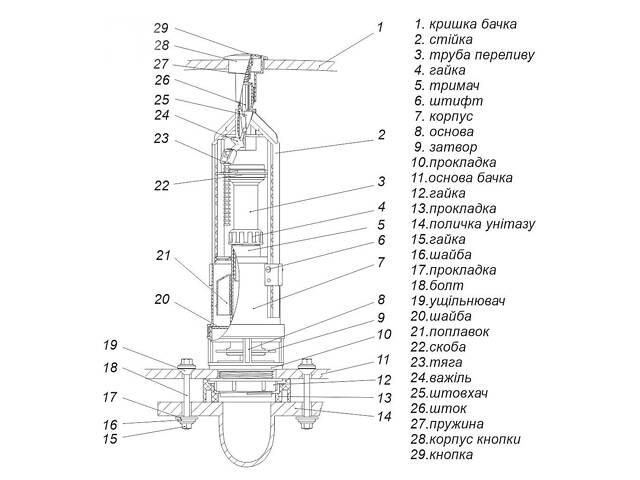 29
28
27
26
25
24
23
22
21
20
19
18
17
16
15
1
2
3
4
5
6
7
8
9
10
11
12
13
14

1. кришка бачка
2. стійка
3. труба переливу
4. гайка
5. тримач
6. штифт
7. корпус
8. основа
9. затвор
10.прокладка
11.основа бачка
12.гайка
13.прокладка
14.поличка унітазу
15.гайка
16.шайба
17.прокладка
18.болт
19.ущільнювач
20.шайба
21.поплавок
22.скоба
23.тяга
24.важіль
25.штовхач
26.шток
27.пружина
28.корпус кнопки
29.кнопка