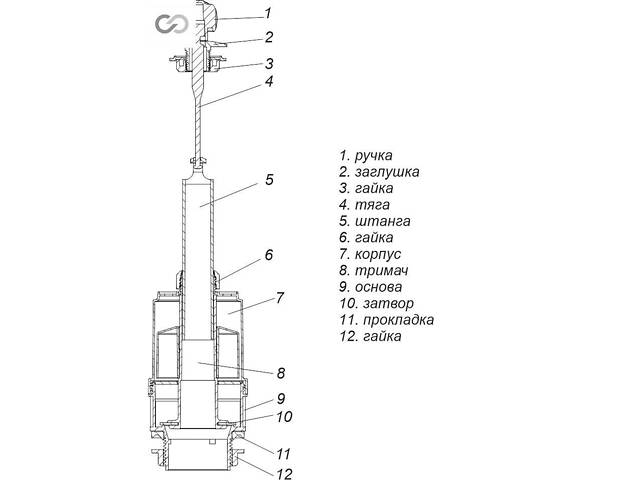 1
2
3
4
5
6
7
8
9
10
11
12

1. ручка
2. заглушка
3. гайка
4. тяга
5. штанга
6. гайка
7. корпус
8. тримач
9. основа
10. затвор
11. прокладка
12. гайка