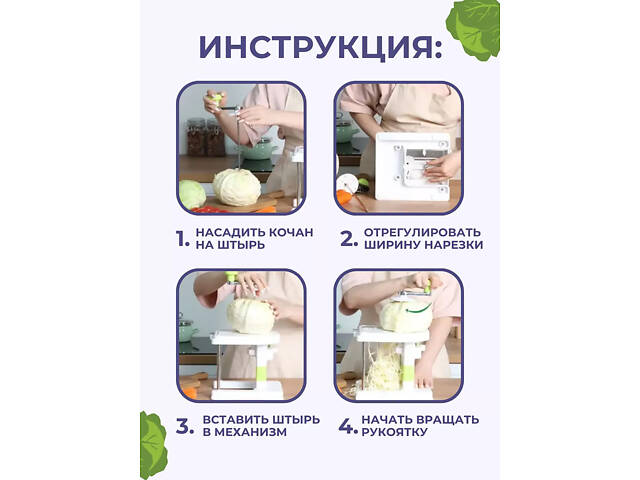 ИНСТРУКЦИЯ:

1. НАСАДИТЬ КОЧАН НА ШТЫРЬ

2. ОТРЕГУЛИРОВАТЬ ШИРИНУ НАРЕЗКИ

3. ВСТАВИТЬ ШТЫРЬ В МЕХАНИЗМ

4. НАЧАТЬ ВРАЩАТЬ РУКОЯТКУ