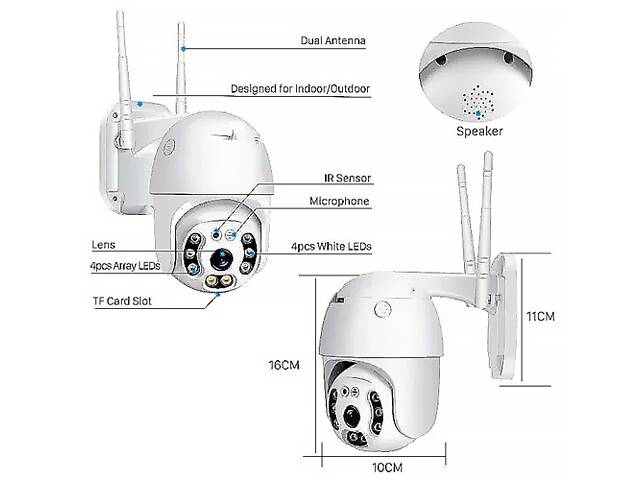 Dual Antenna

Designed for Indoor/Outdoor

Speaker

IR Sensor

Microphone

Lens

4pcs White LEDs

4pcs Array LEDs

TF Card Slot

11CM

16CM

10CM