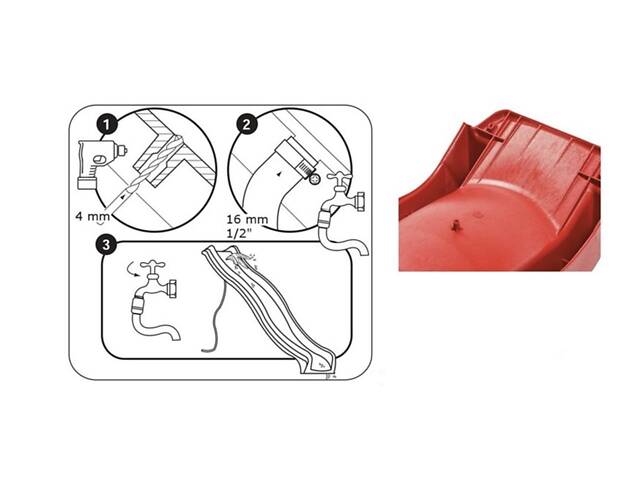 1

4 mm

2

16 mm
1/2"

3