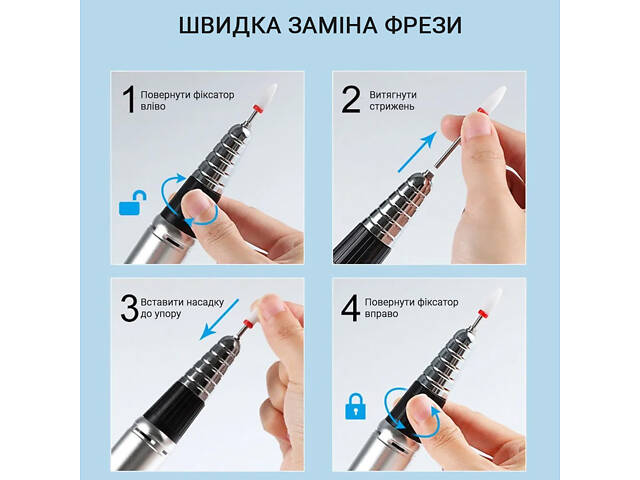 ШВИДКА ЗАМІНА ФРЕЗИ

1 Повернути фіксатор вліво

2 Витягнути стрижень

3 Вставити насадку до упору

4 Повернути фіксатор вправо