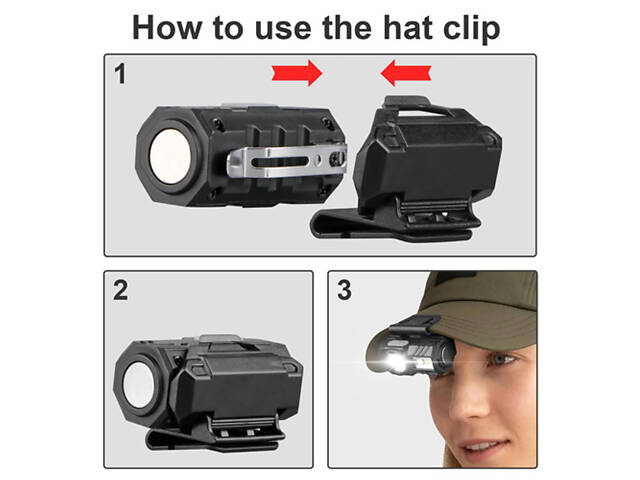 How to use the hat clip

1

2

3