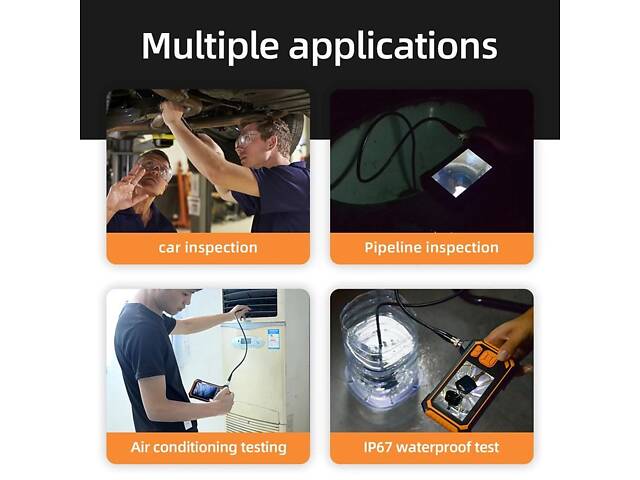 Multiple applications

car inspection

Pipeline inspection

Air conditioning testing

IP67 waterproof test