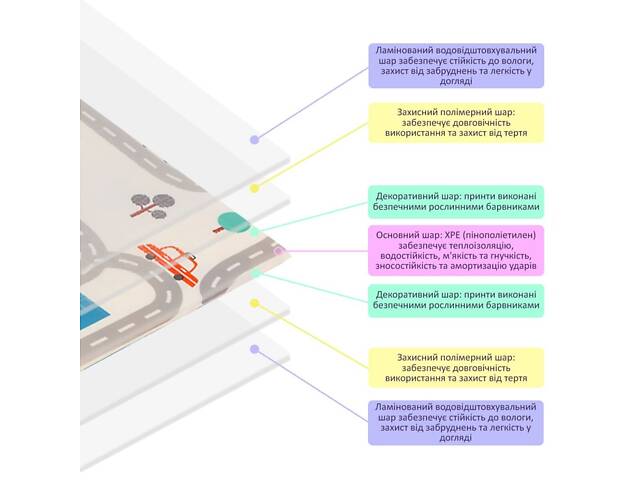 Ламінований водовідштовхувальний шар забезпечує стійкість до вологи, захист від забруднень та легкість у догляді

Захисний полімерний шар: забезпечує довговічність використання та захист від тертя

Декоративний шар: принти виконані безпечними рослинними барвниками

Основний шар: XPE (пінополіетилен) забезпечує теплоізоляцію, водостійкість, м'якість та гнучкість, зносостійкість та амортизацію ударів

Декоративний шар: принти виконані безпечними рослинними барвниками

Захисний полімерний шар: забезпечує довговічність використання та захист від тертя

Ламінований водовідштовхувальний шар забезпечує стійкість до вологи, захист від забруднень та легкість у догляді