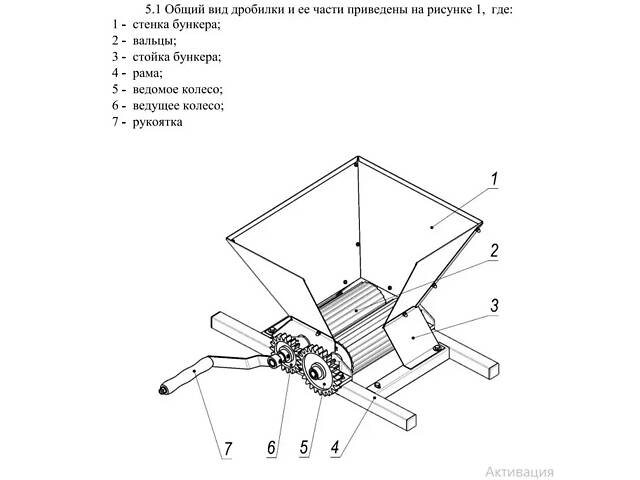 5.1 Общий вид дробилки и ее части приведены на рисунке 1, где:
1 - стенка бункера;
2 - вальцы;
3 - стойка бункера;
4 - рама;
5 - ведомое колесо;
6 - ведущее колесо;
7 - рукоятка

1
2
3
7
6
5
4

Активация