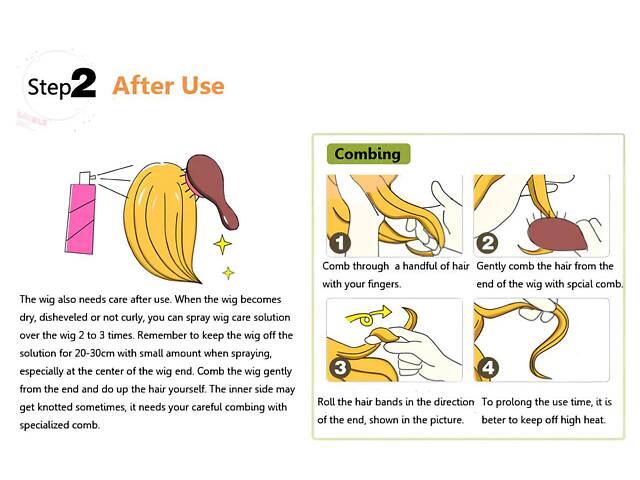 Step2 After Use

The wig also needs care after use. When the wig becomes dry, disheveled or not curly, you can spray wig care solution over the wig 2 to 3 times. Remember to keep the wig off the solution for 20-30cm with small amount when spraying, especially at the center of the wig end. Comb the wig gently from the end and do up the hair yourself. The inner side may get knotted sometimes, it needs your careful combing with specialized comb.

Combing

1
Comb through a handful of hair with your fingers.

2
Gently comb the hair from the end of the wig with spcial comb.

3
Roll the hair bands in the direction of the end, shown in the picture.

4
To prolong the use time, it is beter to keep off high heat.