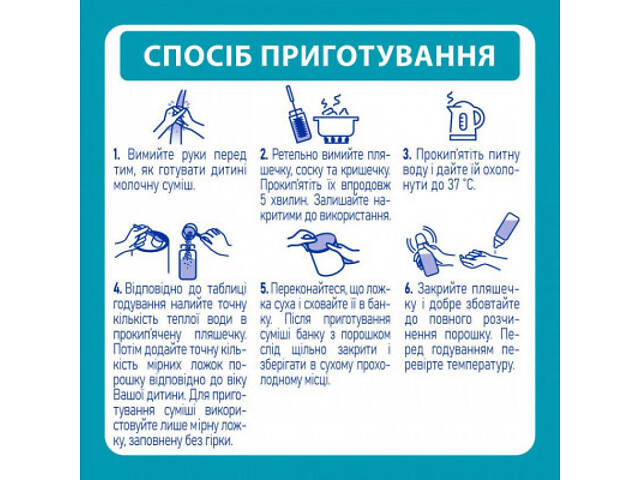 СПОСІБ ПРИГОТУВАННЯ

1. Вимийте руки перед тим, як готувати дитині молочну суміш.

2. Ретельно вимийте пляшечку, соску та кришечку. Прокип'ятіть їх впродовж 5 хвилин. Залишайте накритими до використання.

3. Прокип'ятіть питну воду і дайте їй охолонути до 37 °C.

4. Відповідно до таблиці годування налийте точну кількість теплої води в прокип'ячену пляшечку. Потім додайте точну кількість мірних ложок порошку відповідно до віку Вашої дитини. Для приготування суміші використовуйте лише мірну ложку, заповнену без гірки.

5. Переконайтеся, що ложка суха і сховайте її в банку. Після приготування суміші банку з порошком слід щільно закрити і зберігати в сухому прохолодному місці.

6. Закрийте пляшечку і добре збовтайте до повного розчинення порошку. Перед годуванням перевірте температуру.