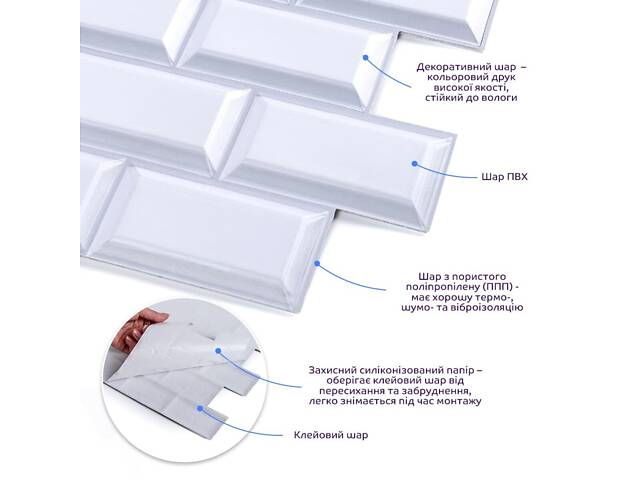 Декоративний шар – кольоровий друк високої якості, стійкий до вологи

Шар ПВХ

Шар з пористого поліпропілену (ППП) - має хорошу термо-, шумо- та віброізоляцію

Захисний силіконізований папір – оберігає клейовий шар від пересихання та забруднення, легко знімається під час монтажу

Клейовий шар