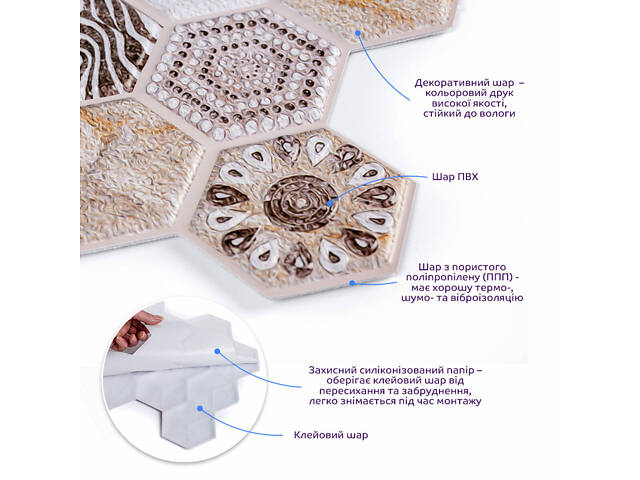 Декоративний шар – кольоровий друк високої якості, стійкий до вологи

Шар ПВХ

Шар з пористого поліпропілену (ППП) - має хорошу термо-, шумо- та віброізоляцію

Захисний силіконізований папір – оберігає клейовий шар від пересихання та забруднення, легко знімається під час монтажу

Клейовий шар