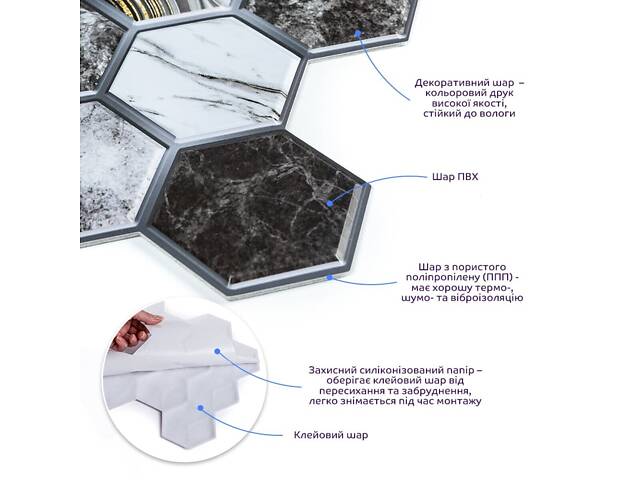 Декоративний шар – кольоровий друк високої якості, стійкий до вологи

Шар ПВХ

Шар з пористого поліпропілену (ППП) - має хорошу термо-, шумо- та віброізоляцію

Захисний силіконізований папір – оберігає клейовий шар від пересихання та забруднення, легко знімається під час монтажу

Клейовий шар