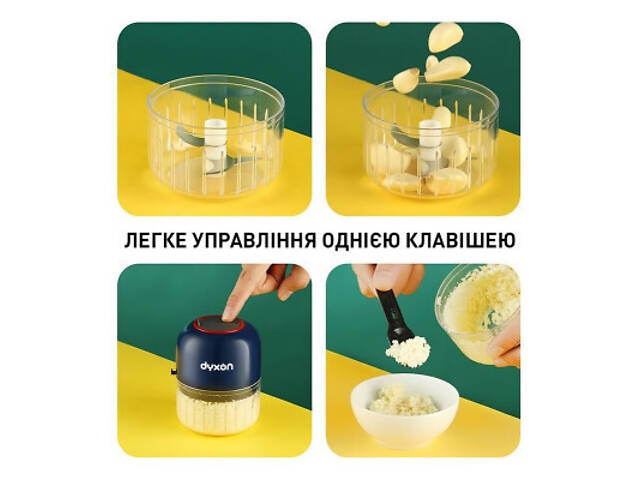 ЛЕГКЕ УПРАВЛІННЯ ОДНІЄЮ КЛАВІШЕЮ

dyxon