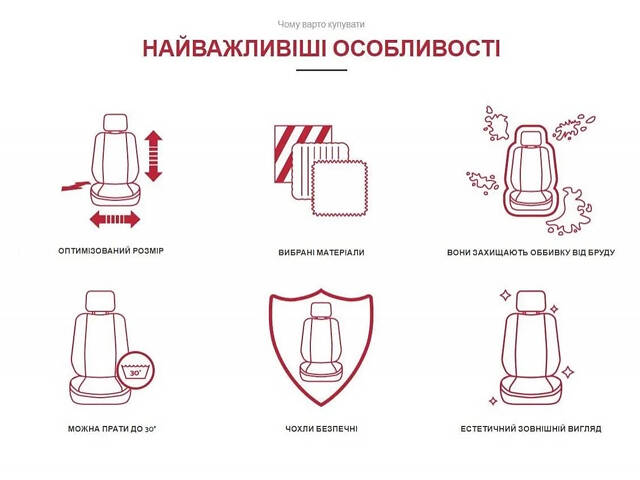 Чому варто купувати

НАЙВАЖЛИВІШІ ОСОБЛИВОСТІ

ОПТИМІЗОВАНИЙ РОЗМІР

ВИБРАНІ МАТЕРІАЛИ

ВОНИ ЗАХИЩАЮТЬ ОББИВКУ ВІД БРУДУ

30°

МОЖНА ПРАТИ ДО 30°

ЧОХЛИ БЕЗПЕЧНІ

ЕСТЕТИЧНИЙ ЗОВНІШНІЙ ВИГЛЯД