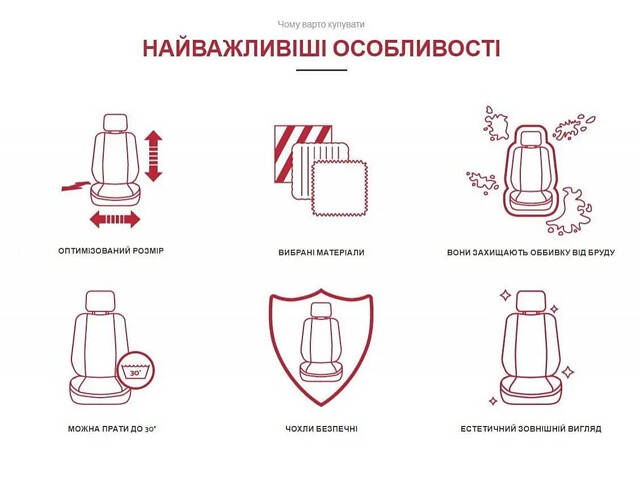 Чому варто купувати

НАЙВАЖЛИВІШІ ОСОБЛИВОСТІ

ОПТИМІЗОВАНИЙ РОЗМІР

ВИБРАНІ МАТЕРІАЛИ

ВОНИ ЗАХИЩАЮТЬ ОББИВКУ ВІД БРУДУ

30°

МОЖНА ПРАТИ ДО 30°

ЧОХЛИ БЕЗПЕЧНІ

ЕСТЕТИЧНИЙ ЗОВНІШНІЙ ВИГЛЯД