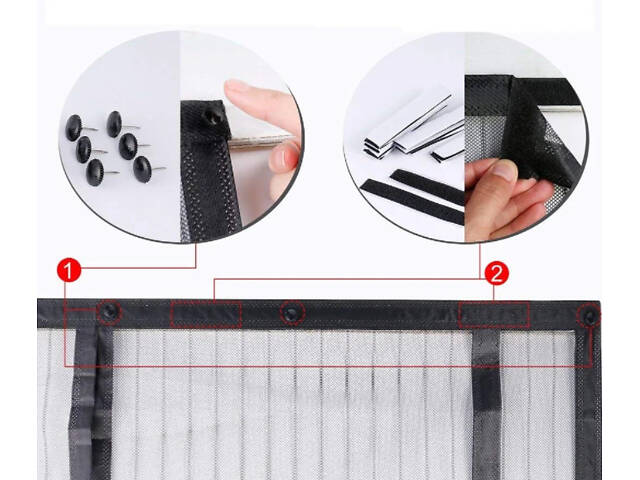 1
2