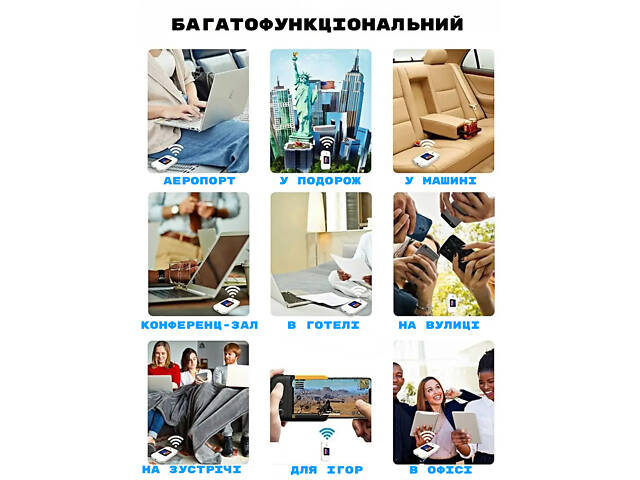 БАГАТОФУНКЦІОНАЛЬНИЙ

АЕРОПОРТ

У ПОДОРОЖ

У МАШИНІ

КОНФЕРЕНЦ-ЗАЛ

В ГОТЕЛІ

НА ВУЛИЦІ

НА ЗУСТРІЧІ

ДЛЯ ІГОР

В ОФІСІ