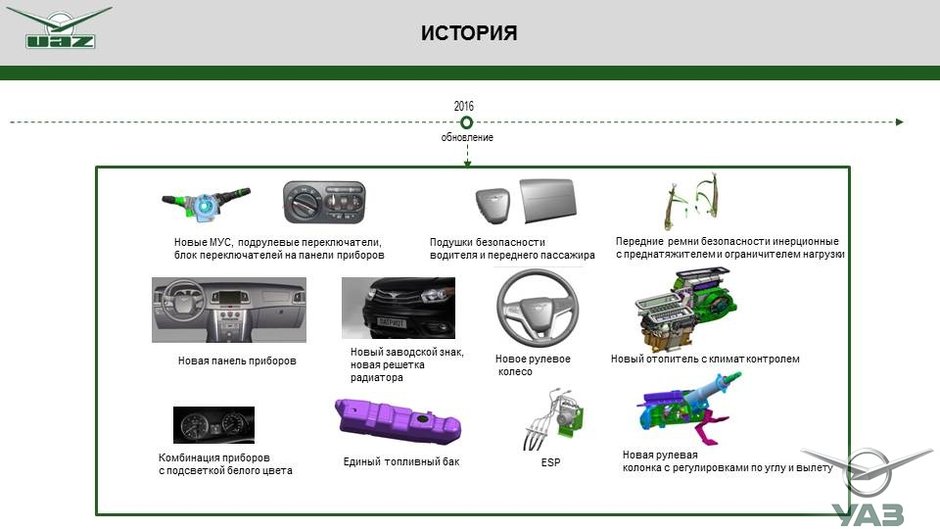 UAZ

ИСТОРИЯ

2016
обновление

Новые МУС, подрулевые переключатели, блок переключателей на панели приборов

Подушки безопасности водителя и переднего пассажира

Передние ремни безопасности инерционные с преднатяжителем и ограничителем нагрузки

Новая панель приборов

PATRIOT

Новый заводской знак, новая решетка радиатора

Новое рулевое колесо

Новый отопитель с климат контролем

Комбинация приборов с подсветкой белого цвета

Единый топливный бак

ESP

Новая рулевая колонка с регулировками по углу и вылету

УАЗ