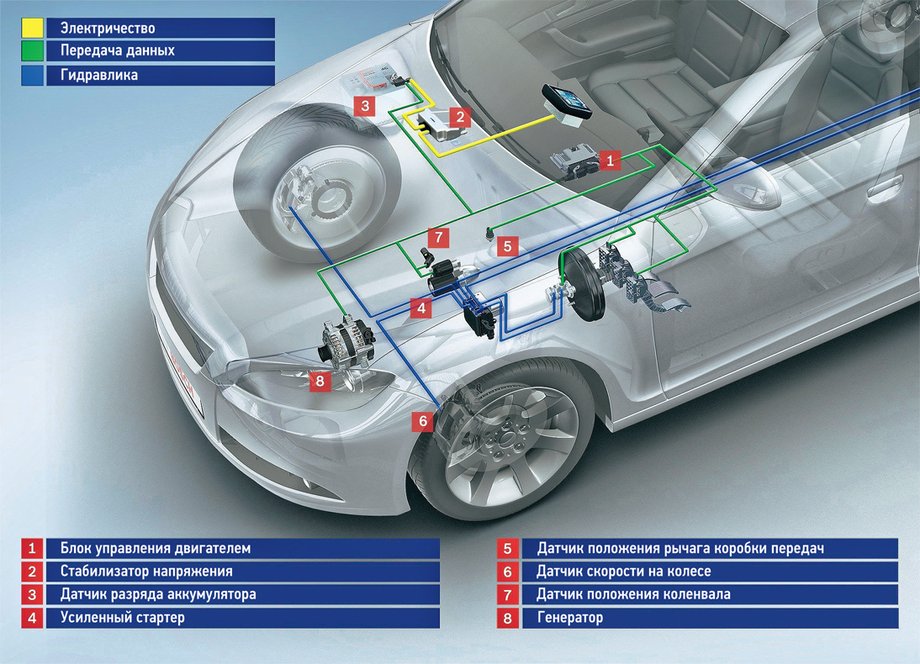 Электричество
Передача данных
Гидравлика

3
2
1
7
5
4
8
6

1 Блок управления двигателем
2 Стабилизатор напряжения
3 Датчик разряда аккумулятора
4 Усиленный стартер

5 Датчик положения рычага коробки передач
6 Датчик скорости на колесе
7 Датчик положения коленвала
8 Генератор