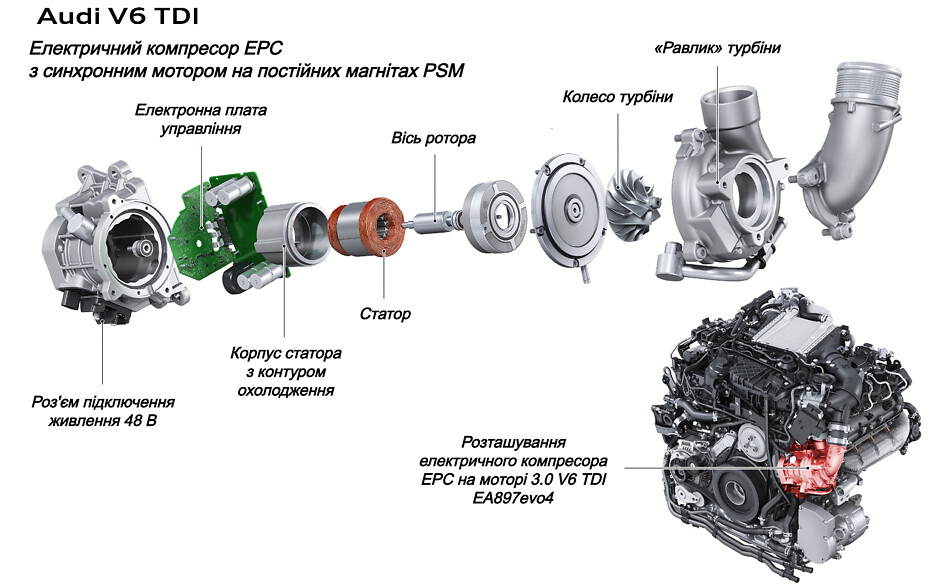 Audi V6 TDI

Електричний компресор EPC
з синхронним мотором на постійних магнітах PSM

Електронна плата управління

Вісь ротора

Колесо турбіни

«Равлик» турбіни

Статор

Корпус статора з контуром охолодження

Роз'єм підключення живлення 48 В

Розташування електричного компресора EPC на моторі 3.0 V6 TDI EA897evo4